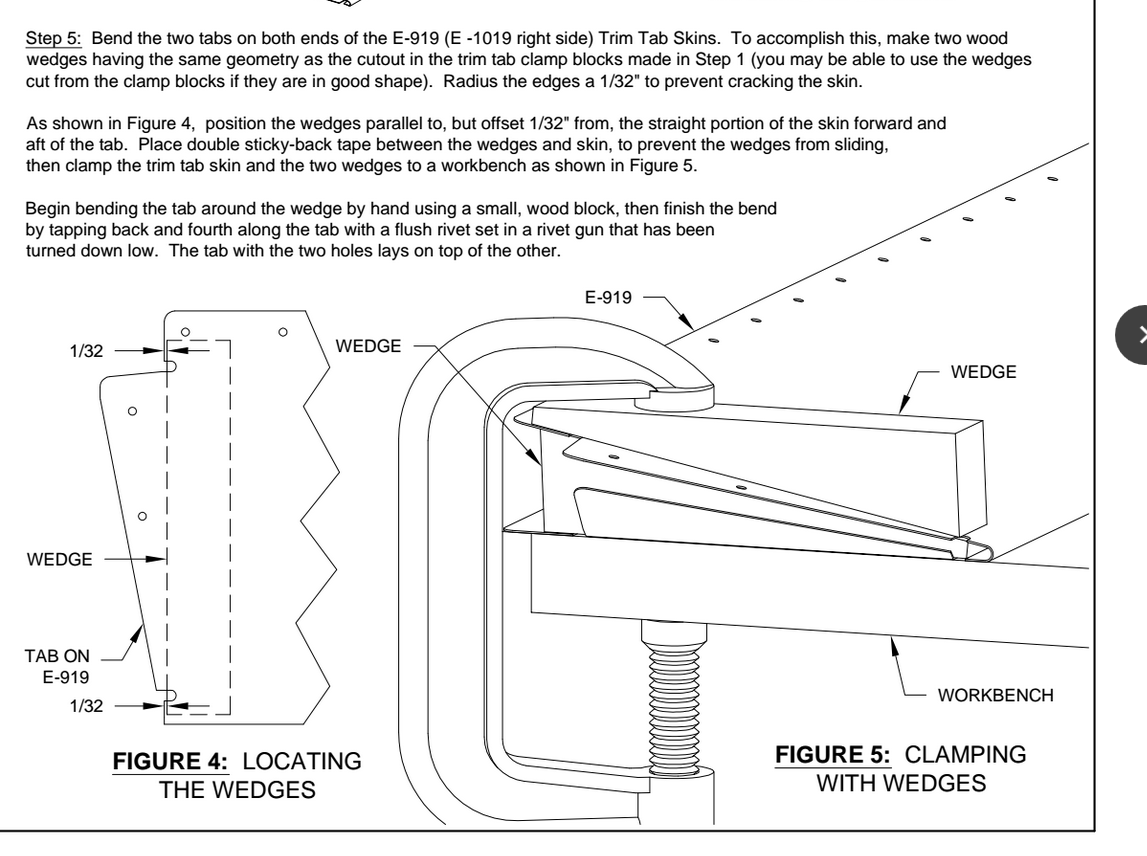 Step 5: Bend the two tabs on both ends of the E-919 (E -1019 right side) Trim Tab Skins. To accomplish this, make two wood wedges having the same geometry as the cutout in the trim tab clamp blocks made in Step 1 (you may be able to use the wedges cut from the clamp blocks if they are in good shape). Radius the edges a 1/32" to prevent cracking the skin.

As shown in Figure 4, position the wedges parallel to, but offset 1/32" from, the straight portion of the skin forward and aft of the tab. Place double sticky-back tape between the wedges and skin, to prevent the wedges from sliding, then clamp the trim tab skin and the two wedges to a workbench as shown in Figure 5.

Begin bending the tab around the wedge by hand using a small, wood block, then finish the bend by tapping back and fourth along the tab with a flush rivet set in a rivet gun that has been turned down low. The tab with the two holes lays on top of the other.

1/32

WEDGE

TAB ON E-919

1/32

FIGURE 4: LOCATING THE WEDGES

E-919

WEDGE

WEDGE

WORKBENCH

FIGURE 5: CLAMPING WITH WEDGES